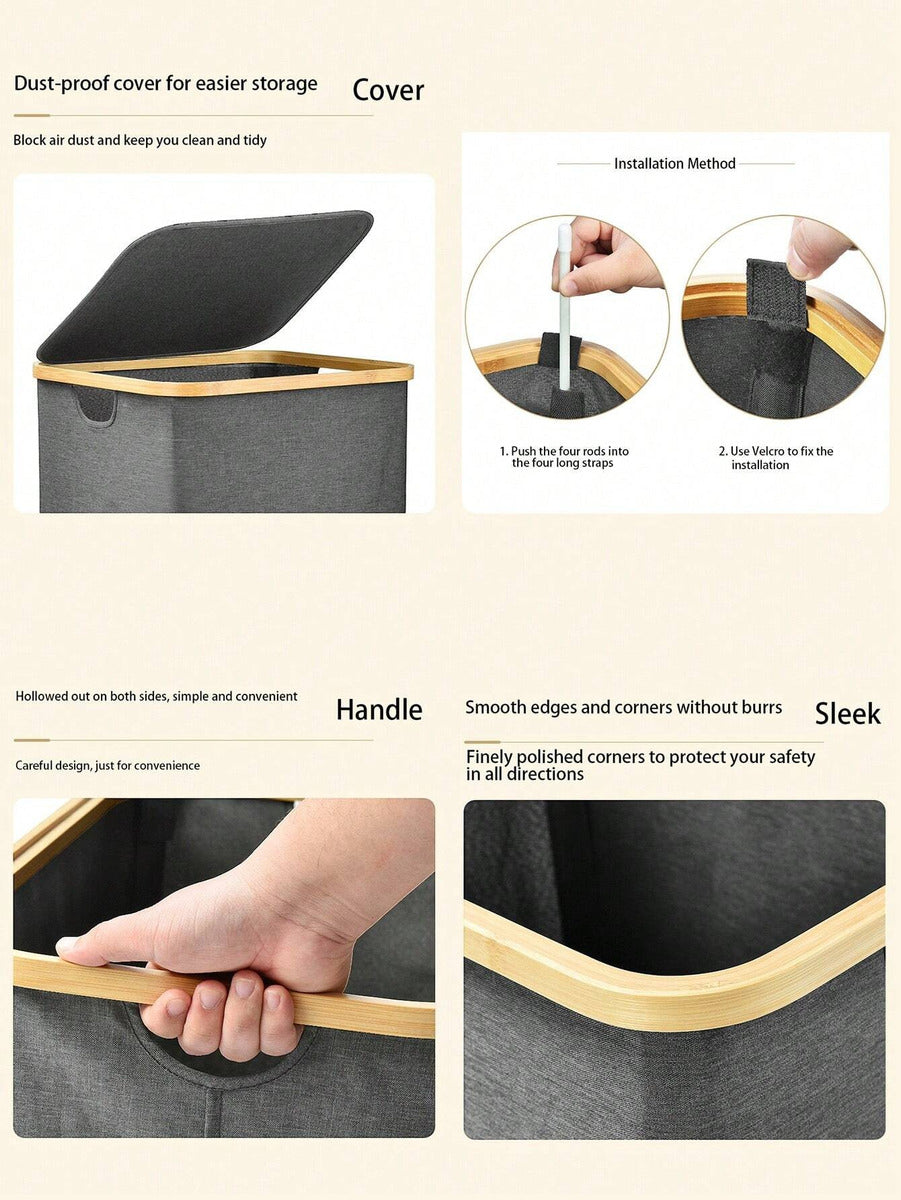 Dust-proof cover for easier storage

Cover

Block air dust and keep you clean and tidy

Installation Method

1. Push the four rods into the four long straps

2. Use Velcro to fix the installation

Hollowed out on both sides, simple and convenient

Handle

Careful design, just for convenience

Smooth edges and corners without burrs

Sleek

Finely polished corners to protect your safety in all directions